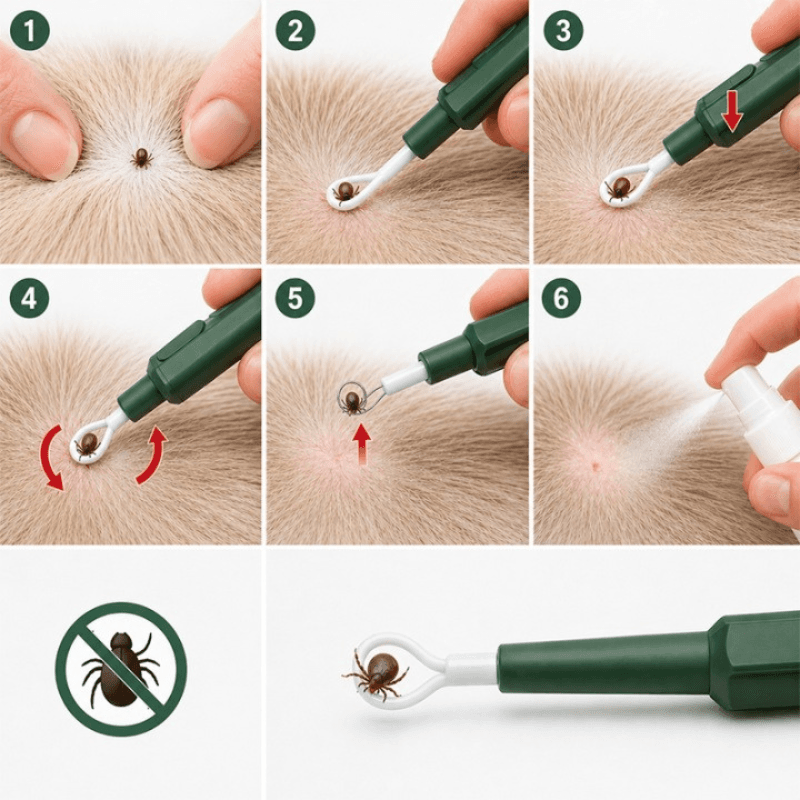 1
2
3
4
5
6